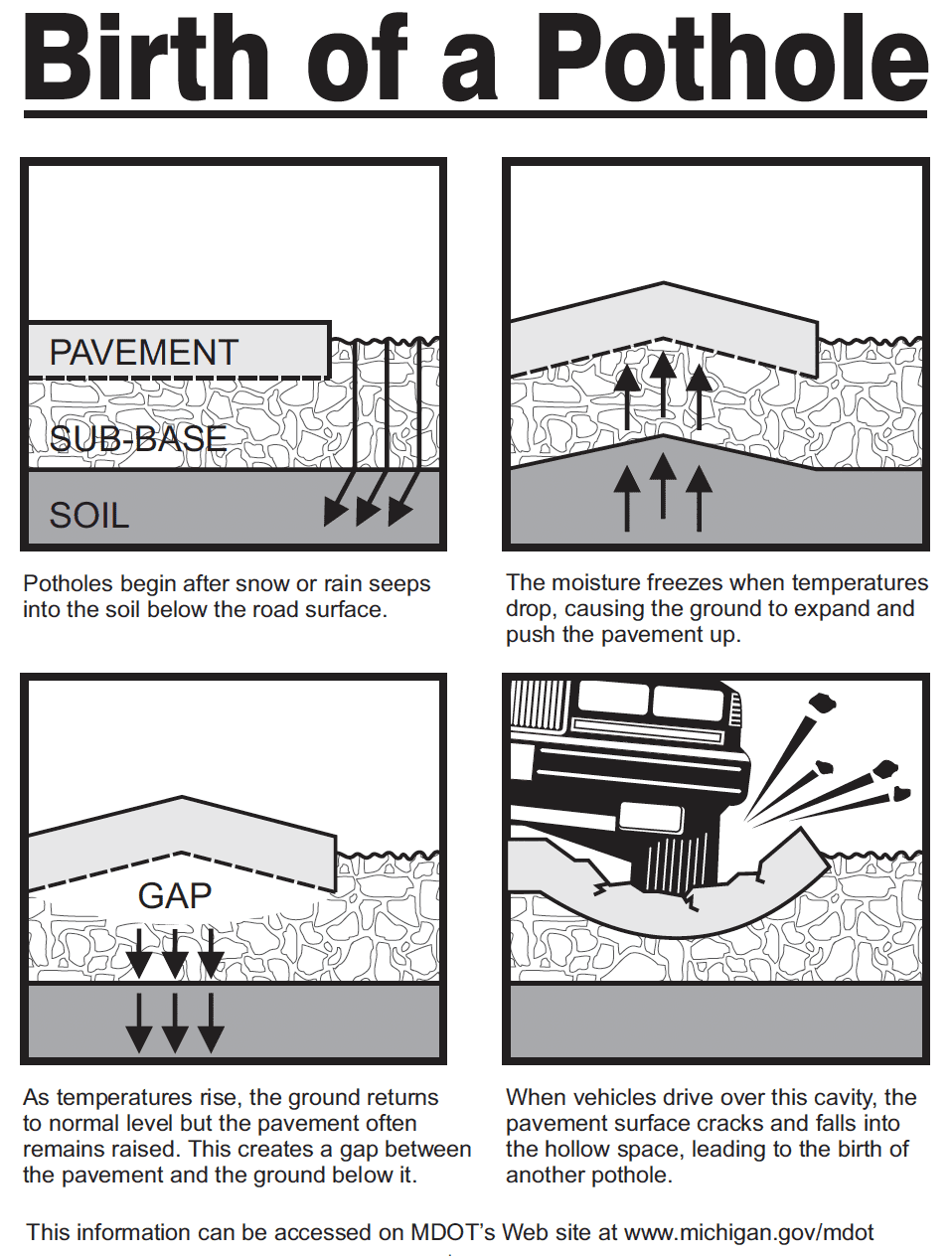 Birth of a Pothole

PAVEMENT

SUB-BASE

SOIL

Potholes begin after snow or rain seeps into the soil below the road surface.

The moisture freezes when temperatures drop, causing the ground to expand and push the pavement up.

GAP

As temperatures rise, the ground returns to normal level but the pavement often remains raised. This creates a gap between the pavement and the ground below it.

When vehicles drive over this cavity, the pavement surface cracks and falls into the hollow space, leading to the birth of another pothole.

This information can be accessed on MDOT's Web site at www.michigan.gov/mdot